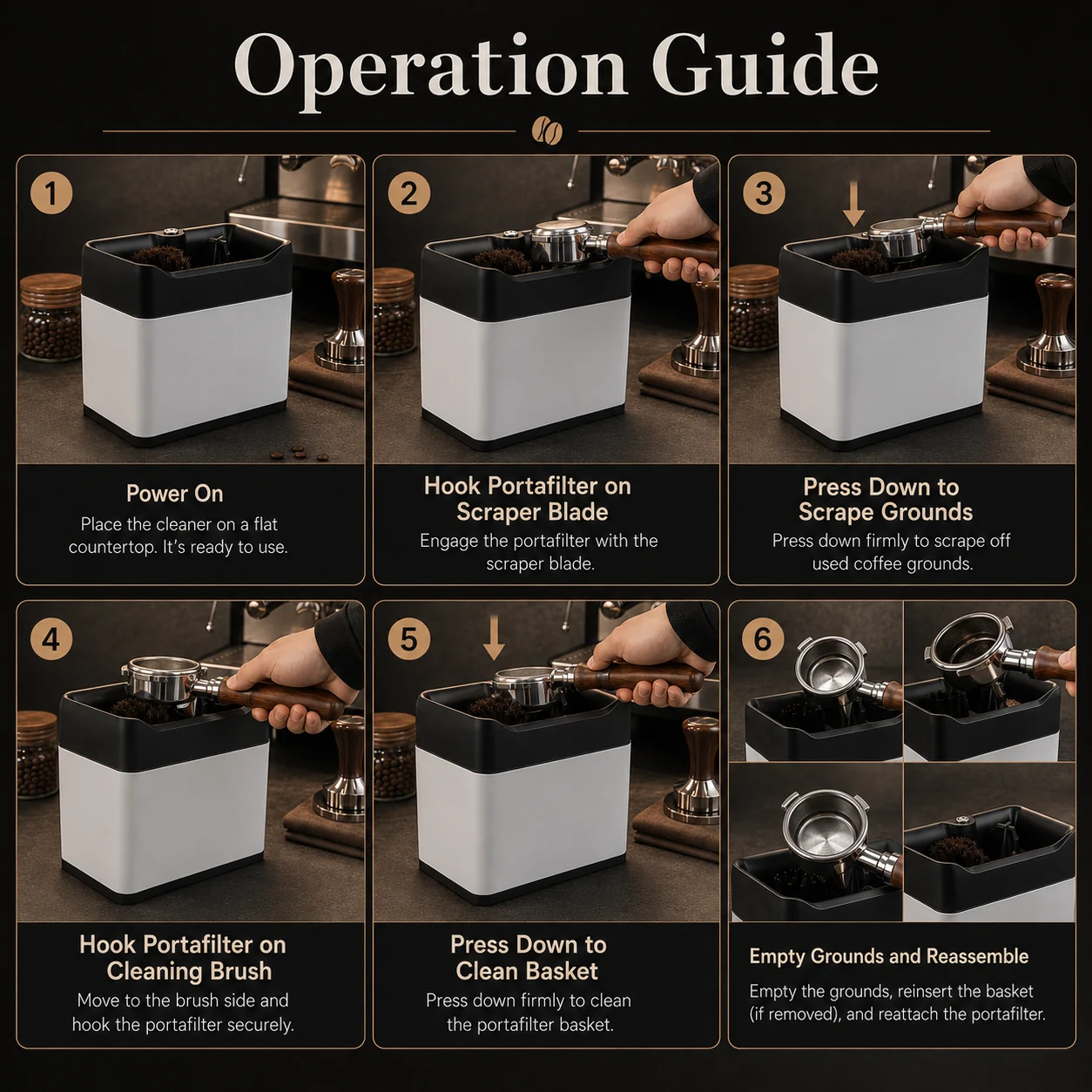 Operation Guide

1

Power On

Place the cleaner on a flat countertop. It's ready to use.

2

Hook Portafilter on Scraper Blade

Engage the portafilter with the scraper blade.

3

Press Down to Scrape Grounds

Press down firmly to scrape off used coffee grounds.

4

Hook Portafilter on Cleaning Brush

Move to the brush side and hook the portafilter securely.

5

Press Down to Clean Basket

Press down firmly to clean the portafilter basket.

6

Empty Grounds and Reassemble

Empty the grounds, reinsert the basket (if removed), and reattach the portafilter.