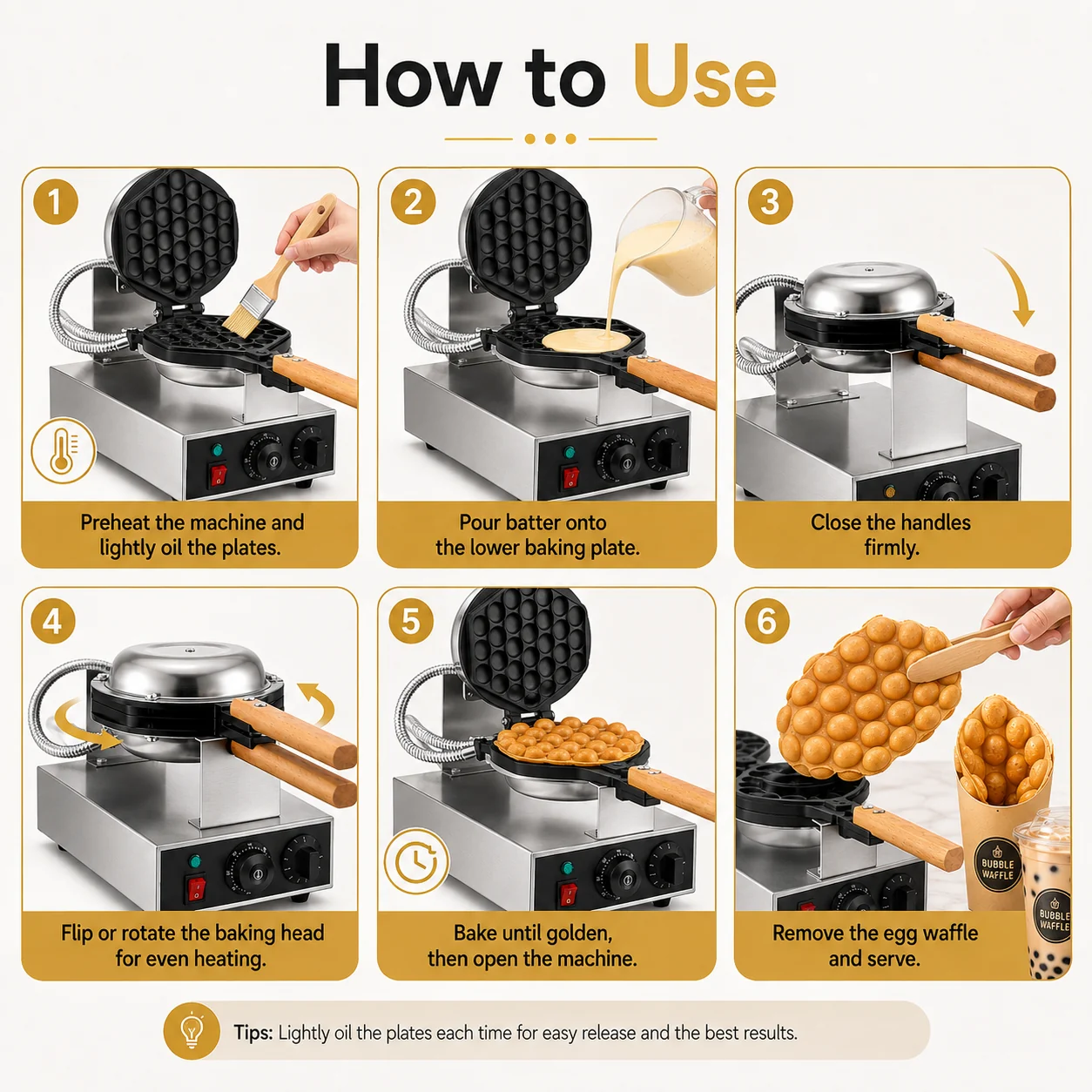 How to Use

1
Preheat the machine and lightly oil the plates.

2
Pour batter onto the lower baking plate.

3
Close the handles firmly.

4
Flip or rotate the baking head for even heating.

5
Bake until golden, then open the machine.

6
BUBBLE WAFFLE
BUBBLE WAFFLE
Remove the egg waffle and serve.

Tips: Lightly oil the plates each time for easy release and the best results.