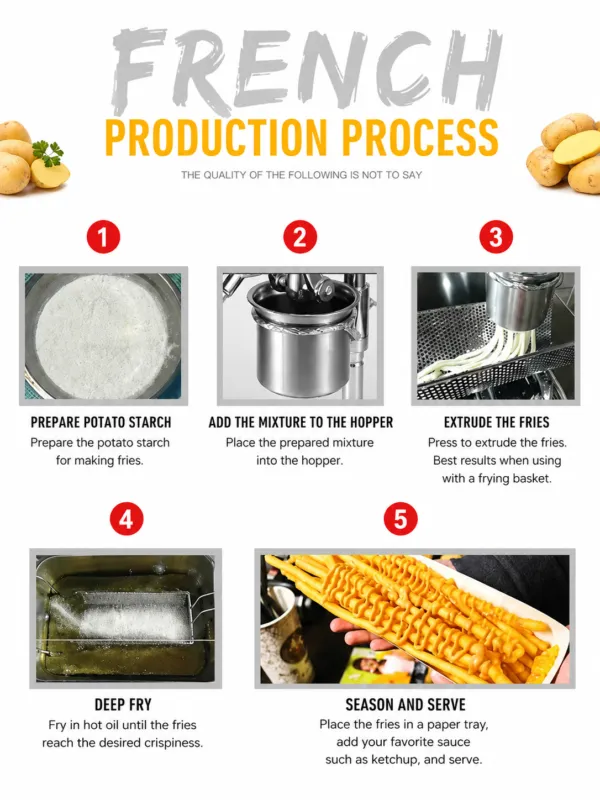 FRENCH
PRODUCTION PROCESS
THE QUALITY OF THE FOLLOWING IS NOT TO SAY

1
PREPARE POTATO STARCH
Prepare the potato starch for making fries.

2
ADD THE MIXTURE TO THE HOPPER
Place the prepared mixture into the hopper.

3
EXTRUDE THE FRIES
Press to extrude the fries. Best results when using with a frying basket.

4
DEEP FRY
Fry in hot oil until the fries reach the desired crispiness.

5
SEASON AND SERVE
Place the fries in a paper tray, add your favorite sauce such as ketchup, and serve.